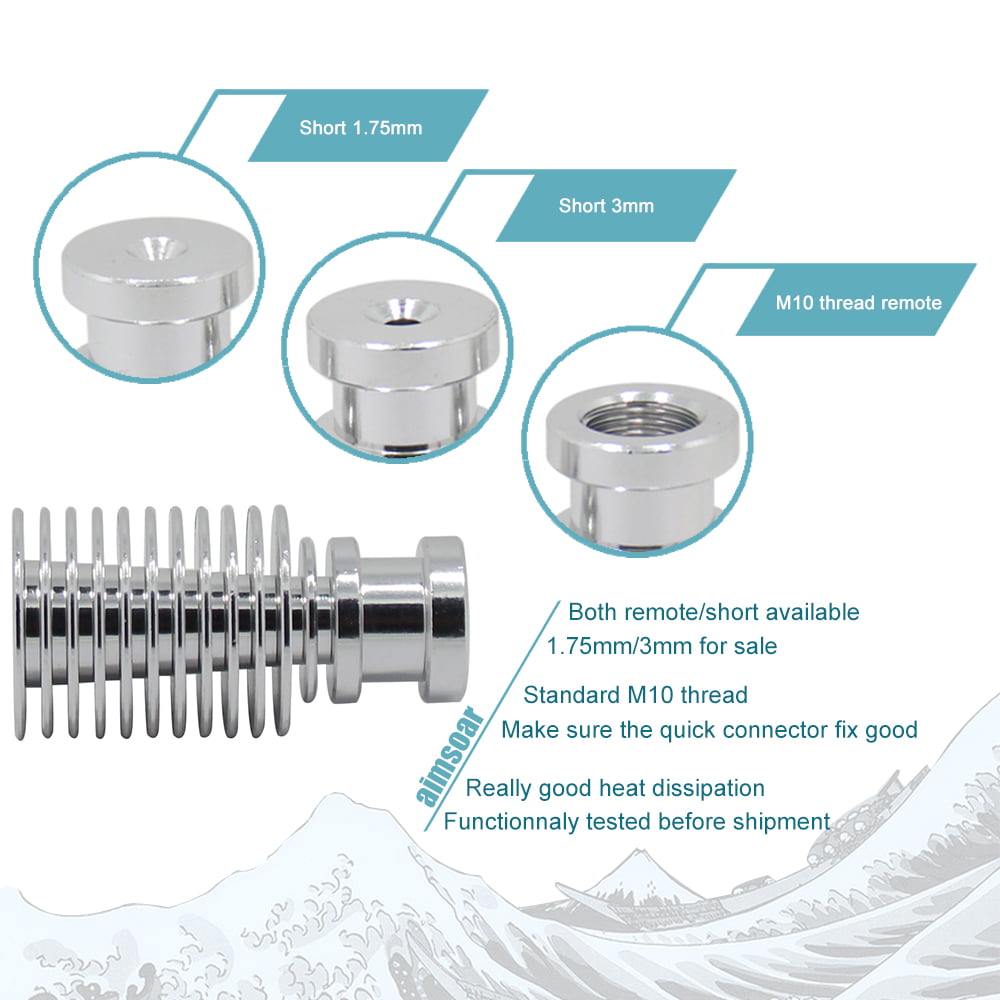 Short 1.75mm

Short 3mm

M10 thread remote

aimsoar

Both remote/short available
1.75mm/3mm for sale

Standard M10 thread
Make sure the quick connector fix good

Really good heat dissipation
Functionnaly tested before shipment