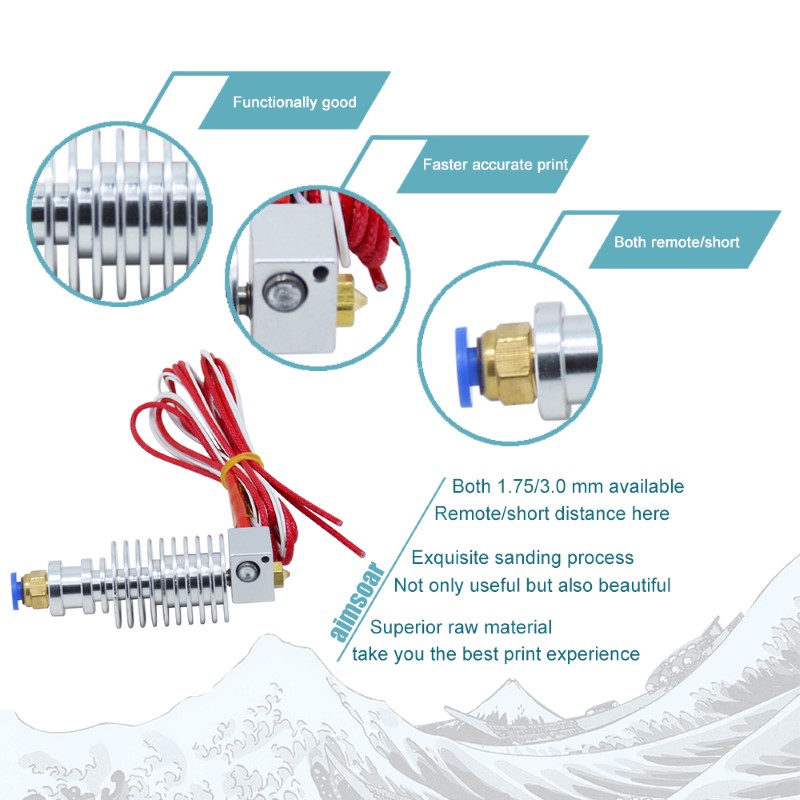 Functionally good

Faster accurate print

Both remote/short

aimsoar

Both 1.75/3.0 mm available
Remote/short distance here

Exquisite sanding process
Not only useful but also beautiful

Superior raw material
take you the best print experience