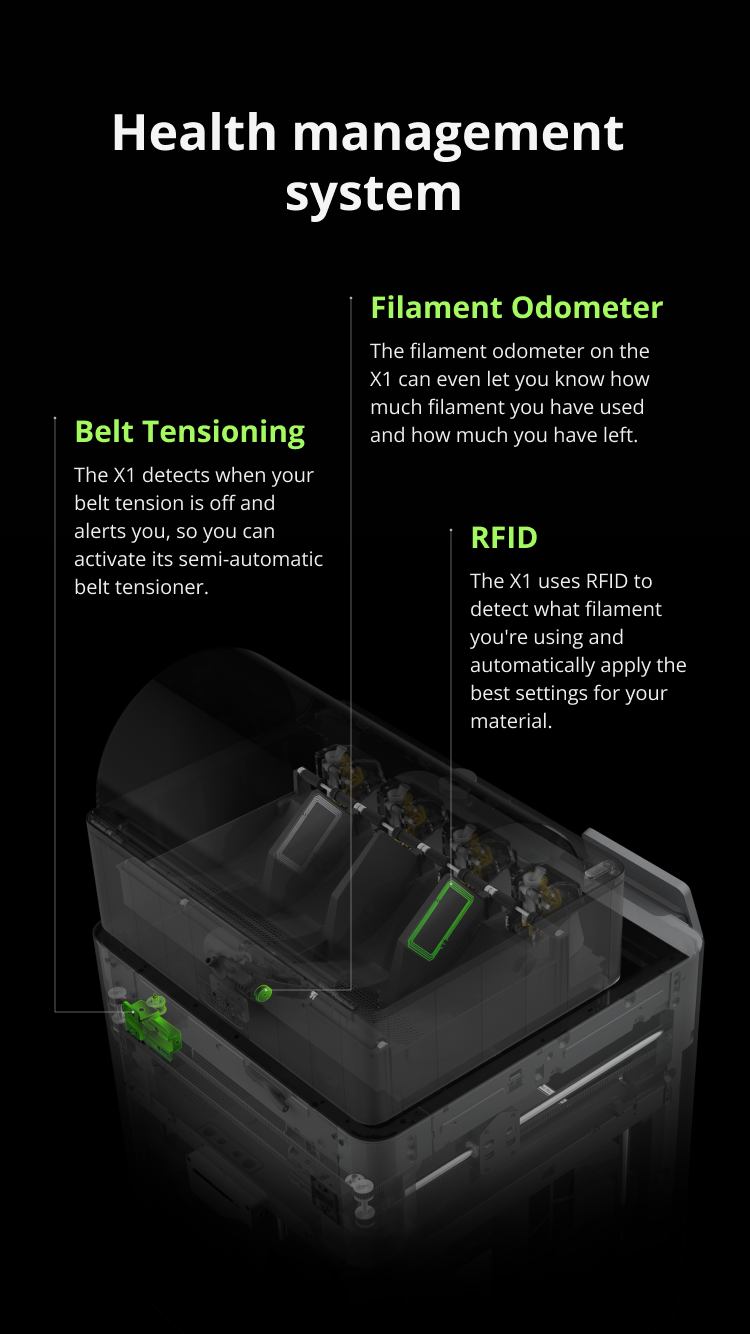 Health management system

Filament Odometer

The filament odometer on the X1 can even let you know how much filament you have used and how much you have left.

Belt Tensioning

The X1 detects when your belt tension is off and alerts you, so you can activate its semi-automatic belt tensioner.

RFID

The X1 uses RFID to detect what filament you're using and automatically apply the best settings for your material.