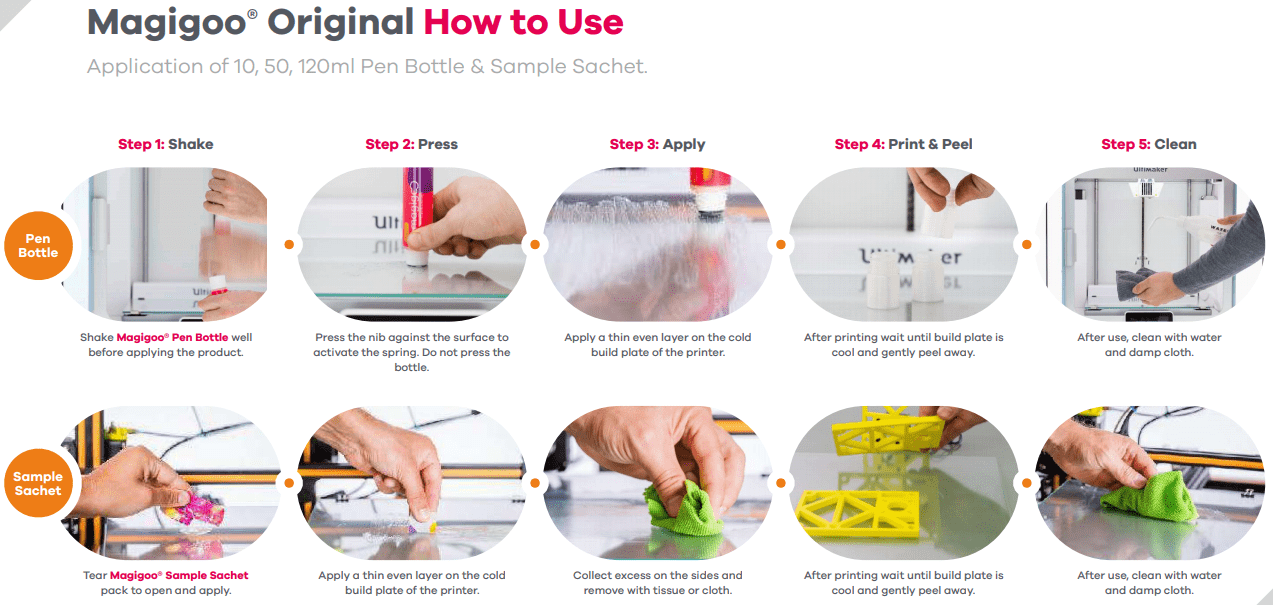 Magigoo® Original How to Use

Application of 10, 50, 120ml Pen Bottle & Sample Sachet.

Step 1: Shake

Step 2: Press

Step 3: Apply

Step 4: Print & Peel

Step 5: Clean

Pen Bottle

Shake Magigoo® Pen Bottle well before applying the product.

Press the nib against the surface to activate the spring. Do not press the bottle.

Apply a thin even layer on the cold build plate of the printer.

After printing wait until build plate is cool and gently peel away.

After use, clean with water and damp cloth.

Sample Sachet

Tear Magigoo® Sample Sachet pack to open and apply.

Apply a thin even layer on the cold build plate of the printer.

Collect excess on the sides and remove with tissue or cloth.

After printing wait until build plate is cool and gently peel away.

After use, clean with water and damp cloth.